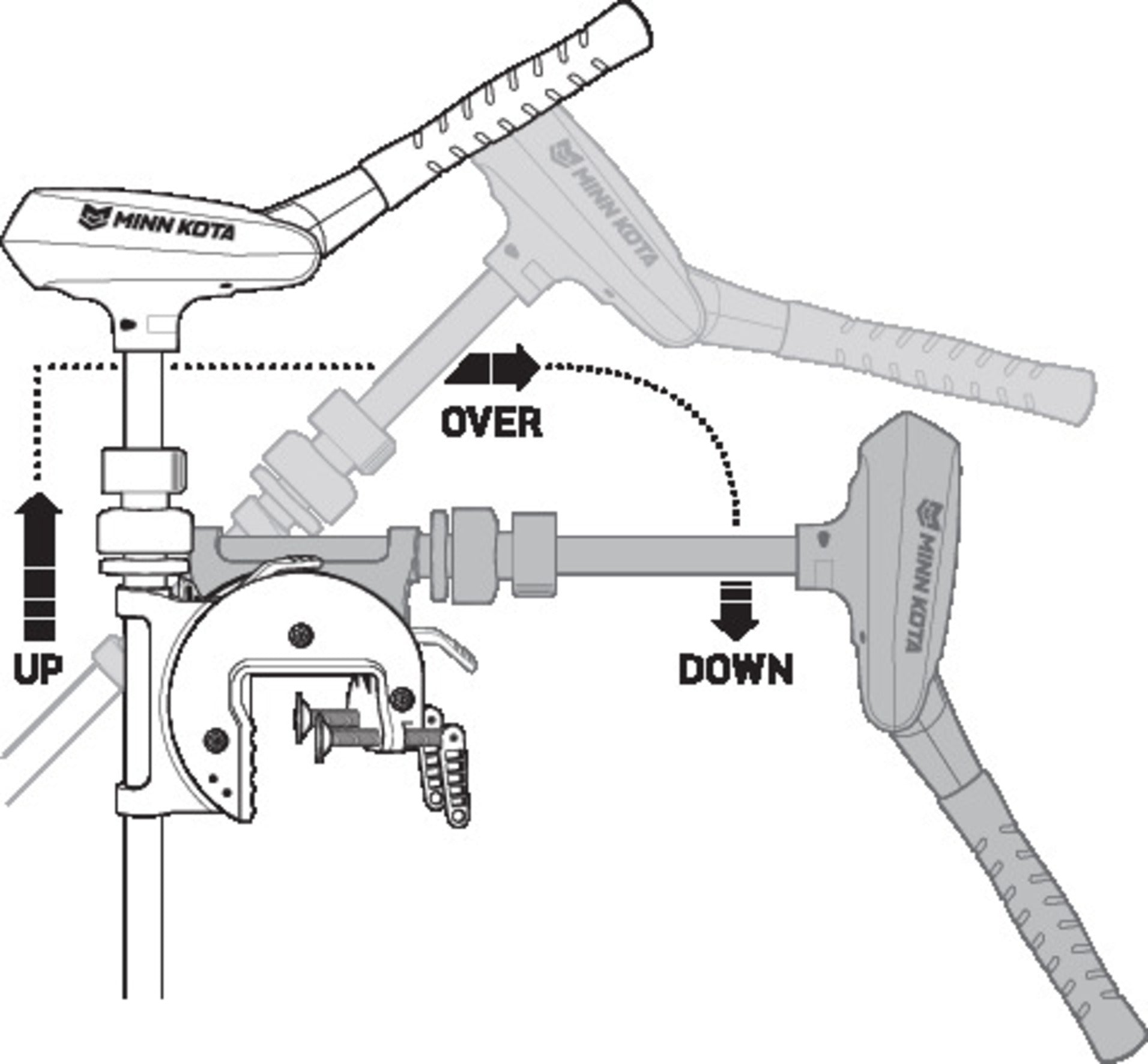 MINN KOTA

MINN KOTA

OVER

MINN KOTA

UP

DOWN